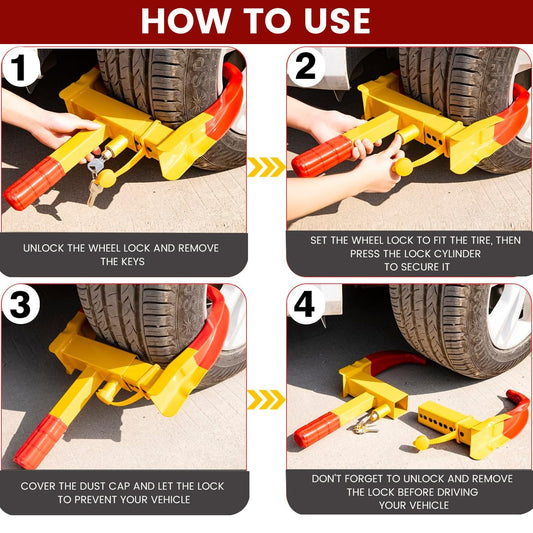 HOW TO USE

1

UNLOCK THE WHEEL LOCK AND REMOVE THE KEYS

2

SET THE WHEEL LOCK TO FIT THE TIRE, THEN PRESS THE LOCK CYLINDER TO SECURE IT

3

COVER THE DUST CAP AND LET THE LOCK TO PREVENT YOUR VEHICLE

4

DON'T FORGET TO UNLOCK AND REMOVE THE LOCK BEFORE DRIVING YOUR VEHICLE